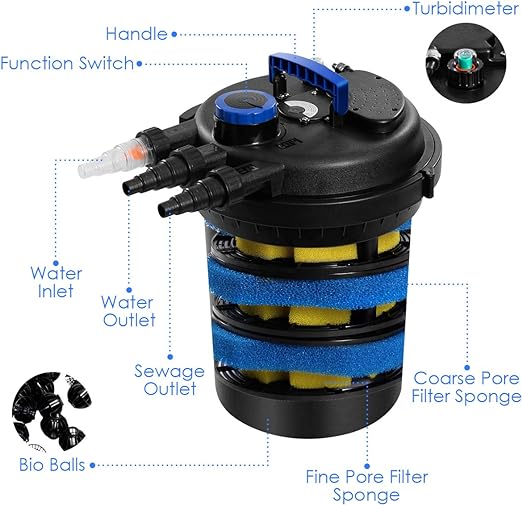 Turbidimeter

Handle

Function Switch

Water Inlet

Water Outlet

Sewage Outlet

Coarse Pore Filter Sponge

Bio Balls

Fine Pore Filter Sponge