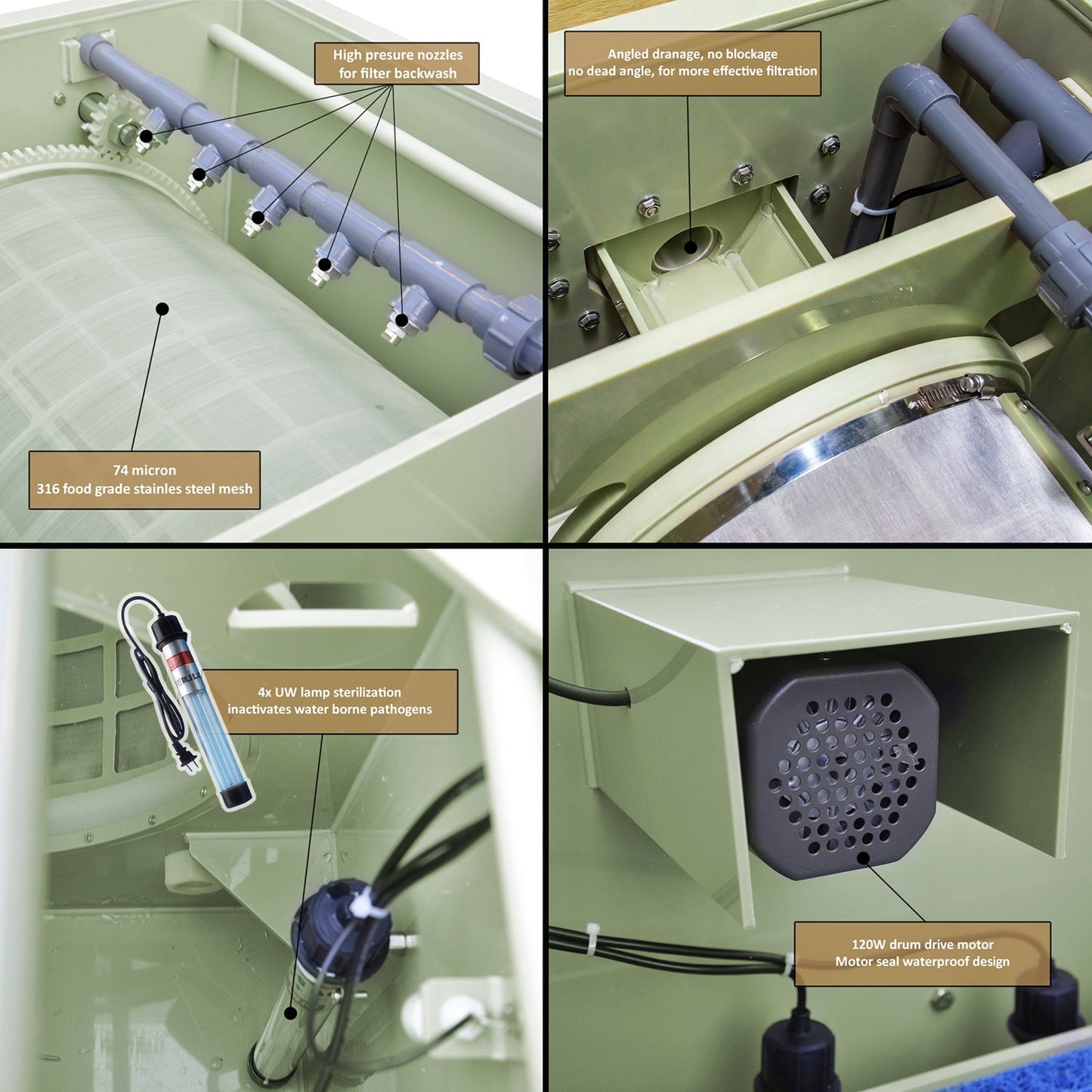 High presure nozzles
for filter backwash

74 micron
316 food grade stainles steel mesh

Angled dranage, no blockage
no dead angle, for more effective filtration

4x UW lamp sterilization
inactivates water borne pathogens

120W drum drive motor
Motor seal waterproof design