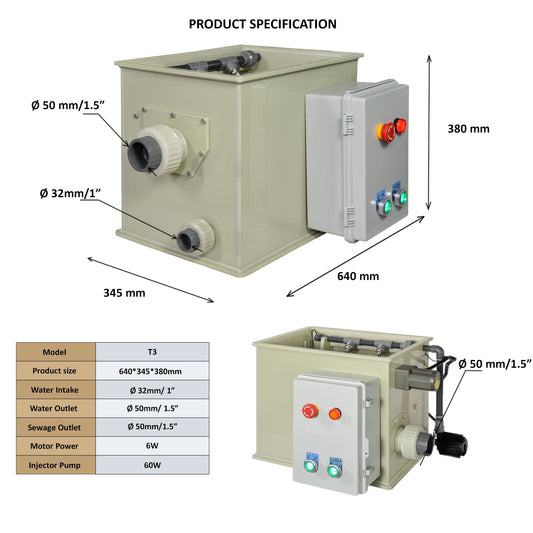 PRODUCT SPECIFICATION

Ø 50 mm/1.5"

Ø 32mm/1"

380 mm

640 mm

345 mm

| Model | T3 |
|---|---|
| Product size | 640*345*380mm |
| Water Intake | Ø 32mm/ 1" |
| Water Outlet | Ø 50mm/ 1.5" |
| Sewage Outlet | Ø 50mm/1.5" |
| Motor Power | 6W |
| Injector Pump | 60W |

Ø 50 mm/1.5"